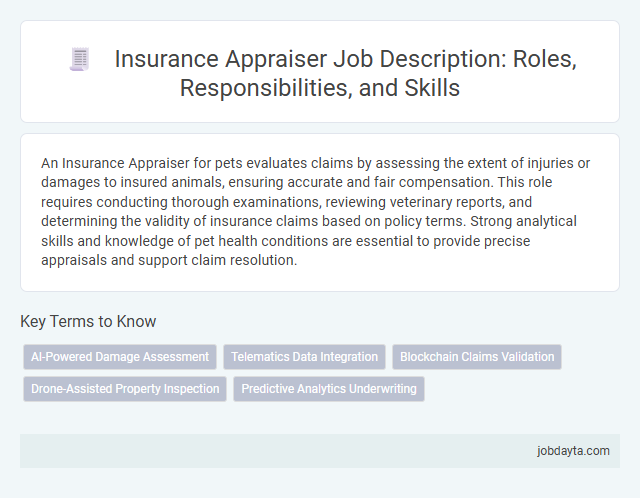 Insurance Appraiser Job Description: Roles, Responsibilities, and Skills

An Insurance Appraiser for pets evaluates claims by assessing the extent of injuries or damages to insured animals, ensuring accurate and fair compensation. This role requires conducting thorough examinations, reviewing veterinary reports, and determining the validity of insurance claims based on policy terms. Strong analytical skills and knowledge of pet health conditions are essential to provide precise appraisals and support claim resolution.

Key Terms to Know

AI-Powered Damage Assessment

Telematics Data Integration

Blockchain Claims Validation

Drone-Assisted Property Inspection

Predictive Analytics Underwriting

jobdayta.com