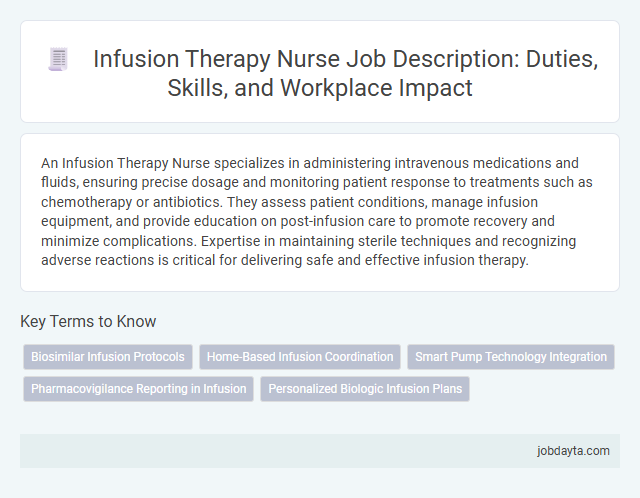 Infusion Therapy Nurse Job Description: Duties, Skills, and Workplace Impact

An Infusion Therapy Nurse specializes in administering intravenous medications and fluids, ensuring precise dosage and monitoring patient response to treatments such as chemotherapy or antibiotics. They assess patient conditions, manage infusion equipment, and provide education on post-infusion care to promote recovery and minimize complications. Expertise in maintaining sterile techniques and recognizing adverse reactions is critical for delivering safe and effective infusion therapy.

Key Terms to Know

Biosimilar Infusion Protocols

Home-Based Infusion Coordination

Smart Pump Technology Integration

Pharmacovigilance Reporting in Infusion

Personalized Biologic Infusion Plans

jobdayta.com