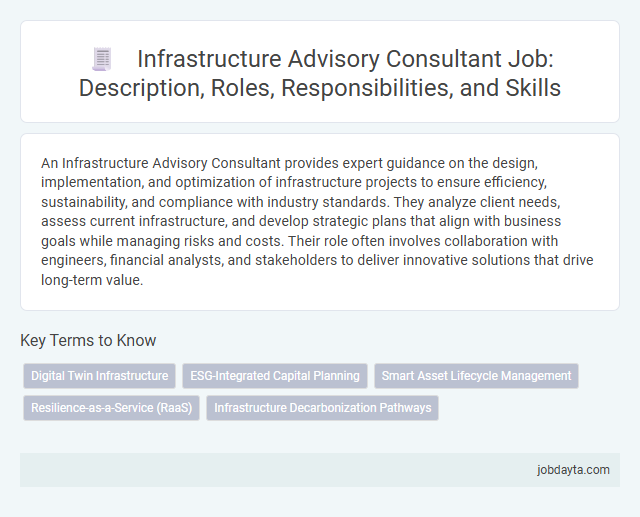 Infrastructure Advisory Consultant Job: Description, Roles, Responsibilities, and Skills

An Infrastructure Advisory Consultant provides expert guidance on the design, implementation, and optimization of infrastructure projects to ensure efficiency, sustainability, and compliance with industry standards. They analyze client needs, assess current infrastructure, and develop strategic plans that align with business goals while managing risks and costs. Their role often involves collaboration with engineers, financial analysts, and stakeholders to deliver innovative solutions that drive long-term value.

Key Terms to Know

Digital Twin Infrastructure

ESG-Integrated Capital Planning

Smart Asset Lifecycle Management

Resilience-as-a-Service (RaaS)

Infrastructure Decarbonization Pathways

jobdayta.com