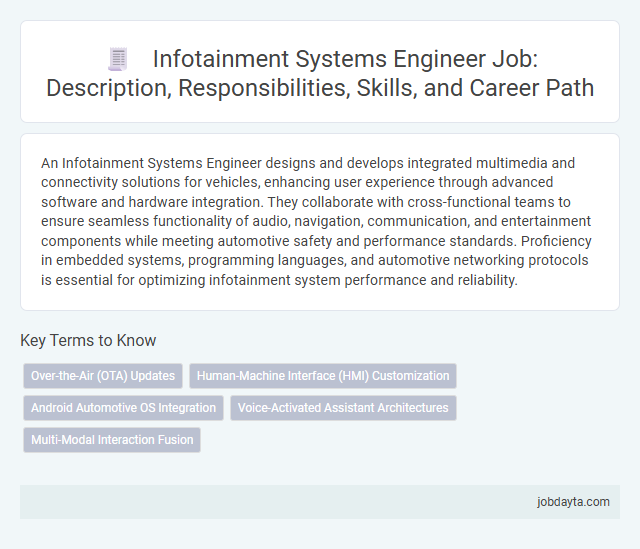 Infotainment Systems Engineer Job: Description, Responsibilities, Skills, and Career Path

An Infotainment Systems Engineer designs and develops integrated multimedia and connectivity solutions for vehicles, enhancing user experience through advanced software and hardware integration. They collaborate with cross-functional teams to ensure seamless functionality of audio, navigation, communication, and entertainment components while meeting automotive safety and performance standards. Proficiency in embedded systems, programming languages, and automotive networking protocols is essential for optimizing infotainment system performance and reliability.

Key Terms to Know

Over-the-Air (OTA) Updates

Human-Machine Interface (HMI) Customization

Android Automotive OS Integration

Voice-Activated Assistant Architectures

Multi-Modal Interaction Fusion

jobdayta.com