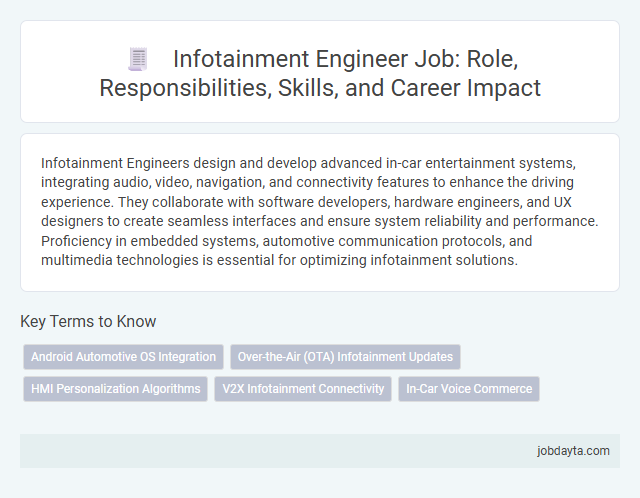 Infotainment Engineer Job: Role, Responsibilities, Skills, and Career Impact

Infotainment Engineers design and develop advanced in-car entertainment systems, integrating audio, video, navigation, and connectivity features to enhance the driving experience. They collaborate with software developers, hardware engineers, and UX designers to create seamless interfaces and ensure system reliability and performance. Proficiency in embedded systems, automotive communication protocols, and multimedia technologies is essential for optimizing infotainment solutions.

Key Terms to Know

Android Automotive OS Integration

Over-the-Air (OTA) Infotainment Updates

HMI Personalization Algorithms

V2X Infotainment Connectivity

In-Car Voice Commerce

jobdayta.com