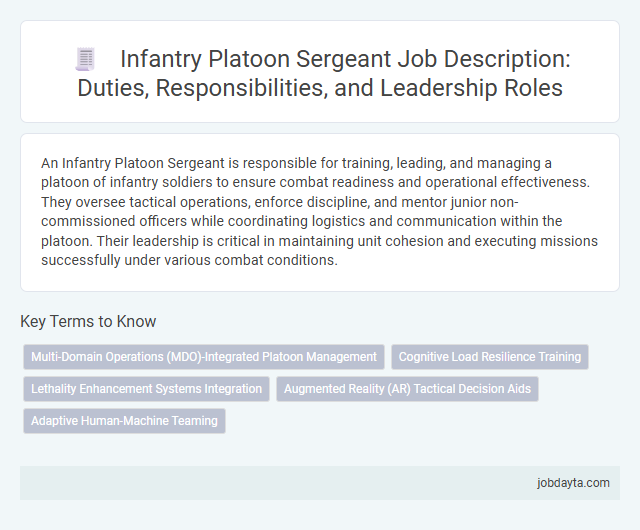 Infantry Platoon Sergeant Job Description: Duties, Responsibilities, and Leadership Roles

An Infantry Platoon Sergeant is responsible for training, leading, and managing a platoon of infantry soldiers to ensure combat readiness and operational effectiveness. They oversee tactical operations, enforce discipline, and mentor junior non-commissioned officers while coordinating logistics and communication within the platoon. Their leadership is critical in maintaining unit cohesion and executing missions successfully under various combat conditions.

Key Terms to Know

Multi-Domain Operations (MDO)-Integrated Platoon Management

Cognitive Load Resilience Training

Lethality Enhancement Systems Integration

Augmented Reality (AR) Tactical Decision Aids

Adaptive Human-Machine Teaming

jobdayta.com