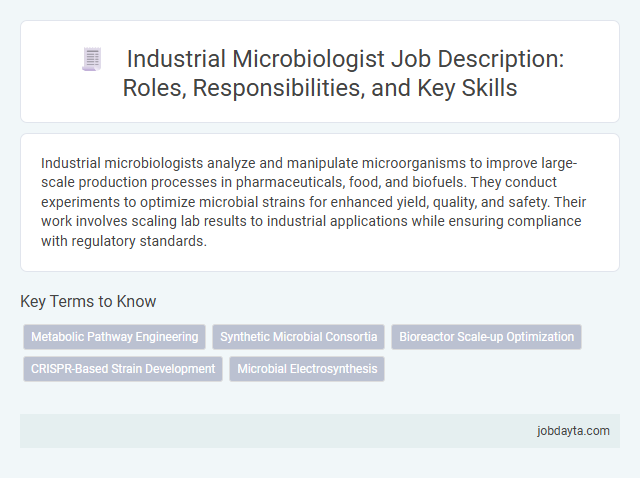 Industrial Microbiologist Job Description: Roles, Responsibilities, and Key Skills

Industrial microbiologists analyze and manipulate microorganisms to improve large-scale production processes in pharmaceuticals, food, and biofuels. They conduct experiments to optimize microbial strains for enhanced yield, quality, and safety. Their work involves scaling lab results to industrial applications while ensuring compliance with regulatory standards.

Key Terms to Know

Metabolic Pathway Engineering

Synthetic Microbial Consortia

Bioreactor Scale-up Optimization

CRISPR-Based Strain Development

Microbial Electrosynthesis

jobdayta.com