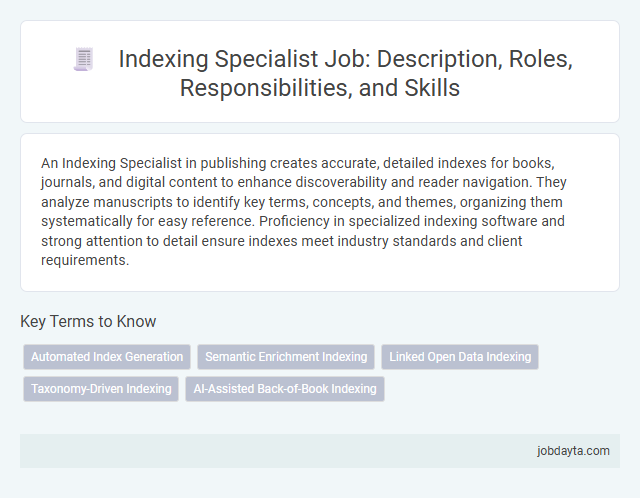 Indexing Specialist Job: Description, Roles, Responsibilities, and Skills

An Indexing Specialist in publishing creates accurate, detailed indexes for books, journals, and digital content to enhance discoverability and reader navigation. They analyze manuscripts to identify key terms, concepts, and themes, organizing them systematically for easy reference. Proficiency in specialized indexing software and strong attention to detail ensure indexes meet industry standards and client requirements.

Key Terms to Know

Automated Index Generation
Semantic Enrichment Indexing
Linked Open Data Indexing
Taxonomy-Driven Indexing
AI-Assisted Back-of-Book Indexing

jobdayta.com