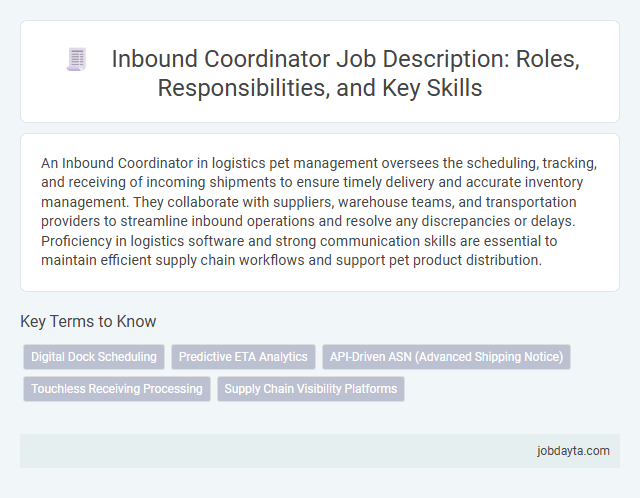 Inbound Coordinator Job Description: Roles, Responsibilities, and Key Skills

An Inbound Coordinator in logistics pet management oversees the scheduling, tracking, and receiving of incoming shipments to ensure timely delivery and accurate inventory management. They collaborate with suppliers, warehouse teams, and transportation providers to streamline inbound operations and resolve any discrepancies or delays. Proficiency in logistics software and strong communication skills are essential to maintain efficient supply chain workflows and support pet product distribution.

Key Terms to Know

Digital Dock Scheduling
Predictive ETA Analytics
API-Driven ASN (Advanced Shipping Notice)
Touchless Receiving Processing
Supply Chain Visibility Platforms

jobdayta.com