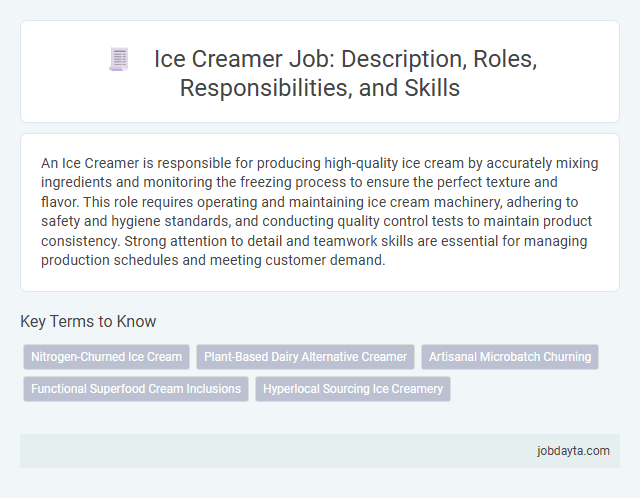 Ice Creamer Job: Description, Roles, Responsibilities, and Skills

An Ice Creamer is responsible for producing high-quality ice cream by accurately mixing ingredients and monitoring the freezing process to ensure the perfect texture and flavor. This role requires operating and maintaining ice cream machinery, adhering to safety and hygiene standards, and conducting quality control tests to maintain product consistency. Strong attention to detail and teamwork skills are essential for managing production schedules and meeting customer demand.

Key Terms to Know

Nitrogen-Churned Ice Cream

Plant-Based Dairy Alternative Creamer

Artisanal Microbatch Churning

Functional Superfood Cream Inclusions

Hyperlocal Sourcing Ice Creamery

jobdayta.com