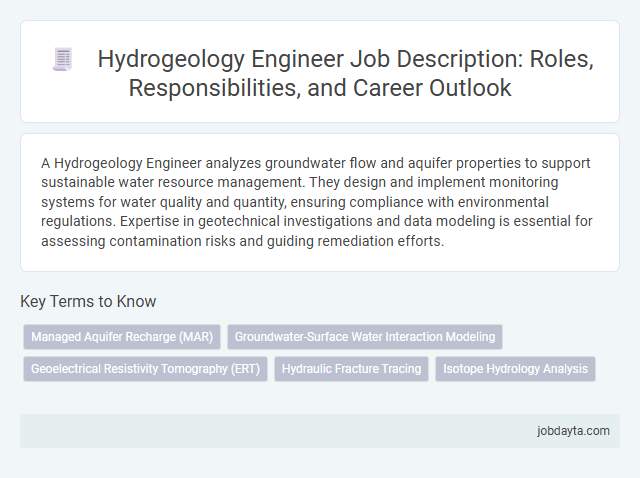 Hydrogeology Engineer Job Description: Roles, Responsibilities, and Career Outlook

A Hydrogeology Engineer analyzes groundwater flow and aquifer properties to support sustainable water resource management. They design and implement monitoring systems for water quality and quantity, ensuring compliance with environmental regulations. Expertise in geotechnical investigations and data modeling is essential for assessing contamination risks and guiding remediation efforts.

Key Terms to Know

Managed Aquifer Recharge (MAR)

Groundwater-Surface Water Interaction Modeling

Geoelectrical Resistivity Tomography (ERT)

Hydraulic Fracture Tracing

Isotope Hydrology Analysis

jobdayta.com