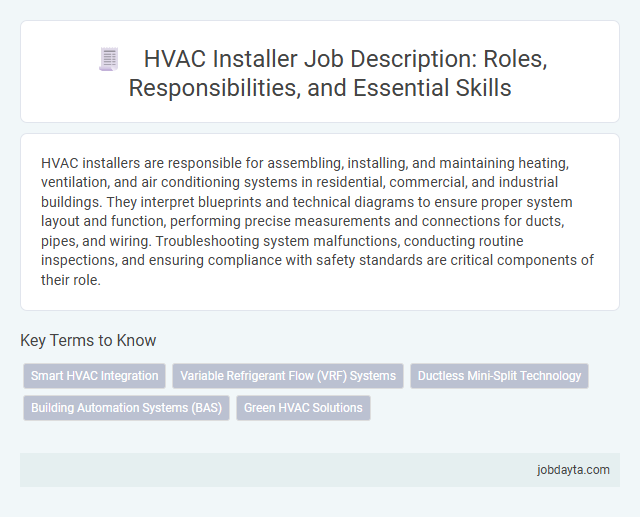 HVAC Installer Job Description: Roles, Responsibilities, and Essential Skills

HVAC installers are responsible for assembling, installing, and maintaining heating, ventilation, and air conditioning systems in residential, commercial, and industrial buildings. They interpret blueprints and technical diagrams to ensure proper system layout and function, performing precise measurements and connections for ducts, pipes, and wiring. Troubleshooting system malfunctions, conducting routine inspections, and ensuring compliance with safety standards are critical components of their role.

Key Terms to Know

Smart HVAC Integration
Variable Refrigerant Flow (VRF) Systems
Ductless Mini-Split Technology
Building Automation Systems (BAS)
Green HVAC Solutions

jobdayta.com