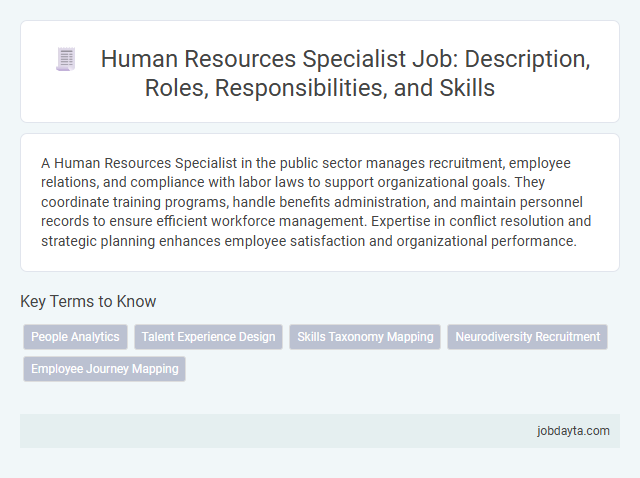 Human Resources Specialist Job: Description, Roles, Responsibilities, and Skills

A Human Resources Specialist in the public sector manages recruitment, employee relations, and compliance with labor laws to support organizational goals. They coordinate training programs, handle benefits administration, and maintain personnel records to ensure efficient workforce management. Expertise in conflict resolution and strategic planning enhances employee satisfaction and organizational performance.

Key Terms to Know

People Analytics
Talent Experience Design
Skills Taxonomy Mapping
Neurodiversity Recruitment
Employee Journey Mapping

jobdayta.com