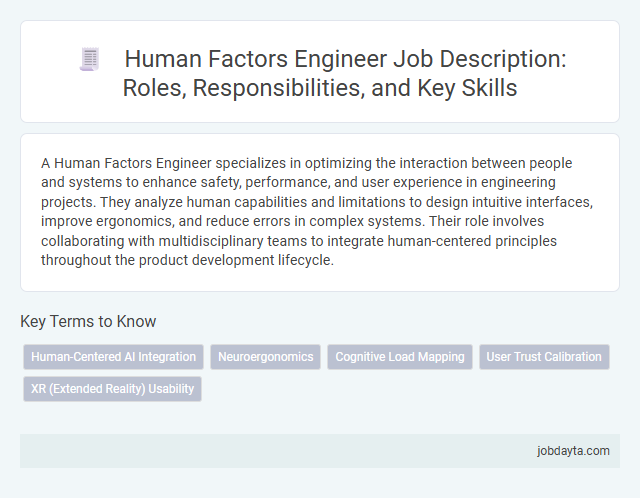 Human Factors Engineer Job Description: Roles, Responsibilities, and Key Skills

A Human Factors Engineer specializes in optimizing the interaction between people and systems to enhance safety, performance, and user experience in engineering projects. They analyze human capabilities and limitations to design intuitive interfaces, improve ergonomics, and reduce errors in complex systems. Their role involves collaborating with multidisciplinary teams to integrate human-centered principles throughout the product development lifecycle.

Key Terms to Know

Human-Centered AI Integration

Neuroergonomics

Cognitive Load Mapping

User Trust Calibration

XR (Extended Reality) Usability

jobdayta.com