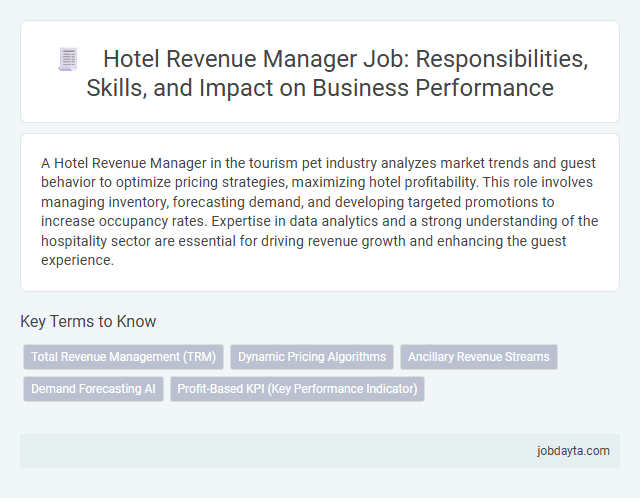 Hotel Revenue Manager Job: Responsibilities, Skills, and Impact on Business Performance

A Hotel Revenue Manager in the tourism pet industry analyzes market trends and guest behavior to optimize pricing strategies, maximizing hotel profitability. This role involves managing inventory, forecasting demand, and developing targeted promotions to increase occupancy rates. Expertise in data analytics and a strong understanding of the hospitality sector are essential for driving revenue growth and enhancing the guest experience.

Key Terms to Know

Total Revenue Management (TRM)

Dynamic Pricing Algorithms

Ancillary Revenue Streams

Demand Forecasting AI

Profit-Based KPI (Key Performance Indicator)

jobdayta.com