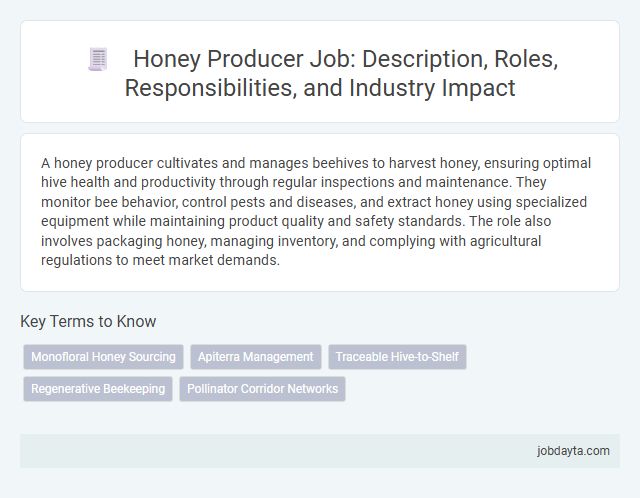 Honey Producer Job: Description, Roles, Responsibilities, and Industry Impact

A honey producer cultivates and manages beehives to harvest honey, ensuring optimal hive health and productivity through regular inspections and maintenance. They monitor bee behavior, control pests and diseases, and extract honey using specialized equipment while maintaining product quality and safety standards. The role also involves packaging honey, managing inventory, and complying with agricultural regulations to meet market demands.

Key Terms to Know

Monofloral Honey Sourcing

Apiterra Management

Traceable Hive-to-Shelf

Regenerative Beekeeping

Pollinator Corridor Networks

jobdayta.com