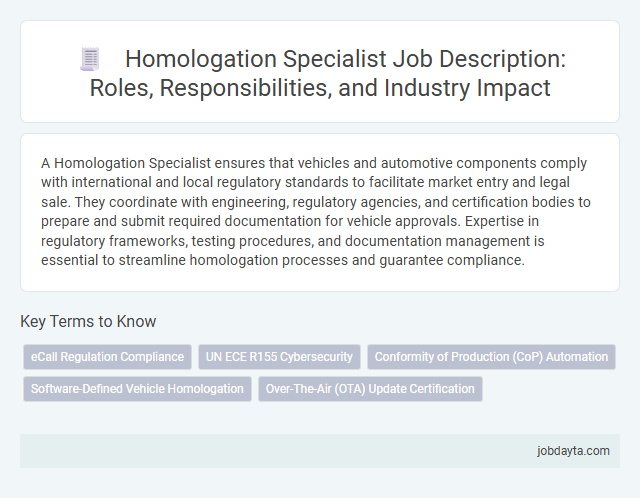 Homologation Specialist Job Description: Roles, Responsibilities, and Industry Impact

A Homologation Specialist ensures that vehicles and automotive components comply with international and local regulatory standards to facilitate market entry and legal sale. They coordinate with engineering, regulatory agencies, and certification bodies to prepare and submit required documentation for vehicle approvals. Expertise in regulatory frameworks, testing procedures, and documentation management is essential to streamline homologation processes and guarantee compliance.

Key Terms to Know

eCall Regulation Compliance

UN ECE R155 Cybersecurity

Conformity of Production (CoP) Automation

Software-Defined Vehicle Homologation

Over-The-Air (OTA) Update Certification

jobdayta.com