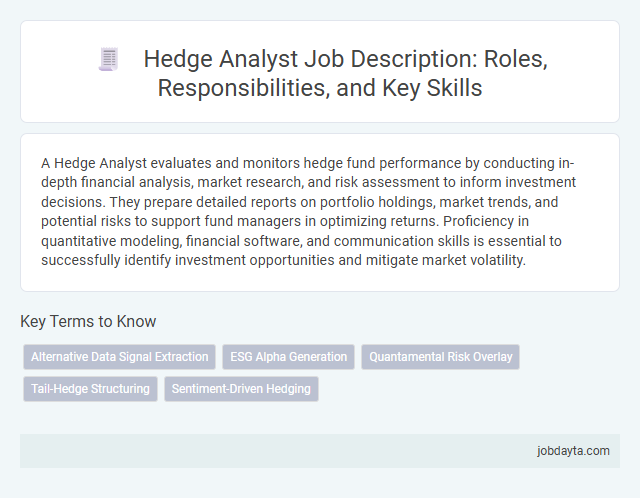 Hedge Analyst Job Description: Roles, Responsibilities, and Key Skills

A Hedge Analyst evaluates and monitors hedge fund performance by conducting in-depth financial analysis, market research, and risk assessment to inform investment decisions. They prepare detailed reports on portfolio holdings, market trends, and potential risks to support fund managers in optimizing returns. Proficiency in quantitative modeling, financial software, and communication skills is essential to successfully identify investment opportunities and mitigate market volatility.

Key Terms to Know

Alternative Data Signal Extraction

ESG Alpha Generation

Quantamental Risk Overlay

Tail-Hedge Structuring

Sentiment-Driven Hedging

jobdayta.com