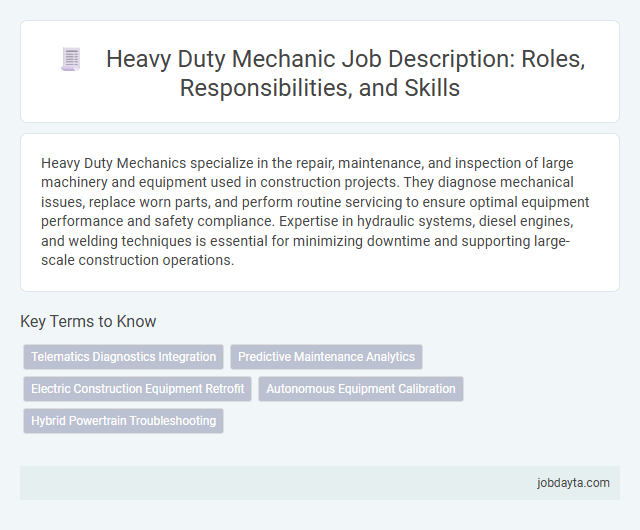 Heavy Duty Mechanic Job Description: Roles, Responsibilities, and Skills

Heavy Duty Mechanics specialize in the repair, maintenance, and inspection of large machinery and equipment used in construction projects. They diagnose mechanical issues, replace worn parts, and perform routine servicing to ensure optimal equipment performance and safety compliance. Expertise in hydraulic systems, diesel engines, and welding techniques is essential for minimizing downtime and supporting large-scale construction operations.

Key Terms to Know

Telematics Diagnostics Integration

Predictive Maintenance Analytics

Electric Construction Equipment Retrofit

Autonomous Equipment Calibration

Hybrid Powertrain Troubleshooting

jobdayta.com