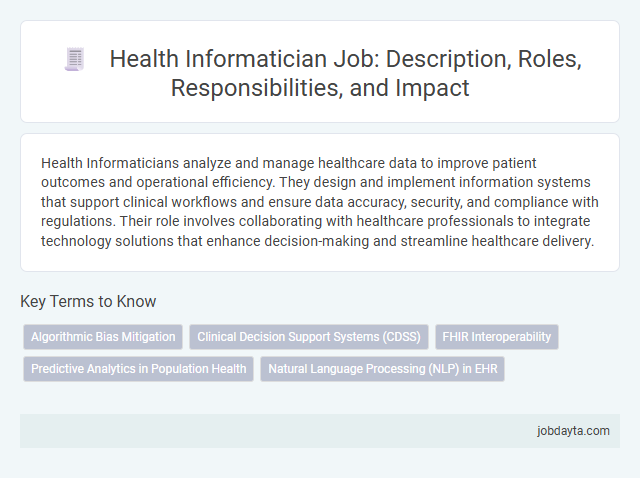 Health Informatician Job: Description, Roles, Responsibilities, and Impact

Health Informaticians analyze and manage healthcare data to improve patient outcomes and operational efficiency. They design and implement information systems that support clinical workflows and ensure data accuracy, security, and compliance with regulations. Their role involves collaborating with healthcare professionals to integrate technology solutions that enhance decision-making and streamline healthcare delivery.

Key Terms to Know

Algorithmic Bias Mitigation

Clinical Decision Support Systems (CDSS)

FHIR Interoperability

Predictive Analytics in Population Health

Natural Language Processing (NLP) in EHR

jobdayta.com