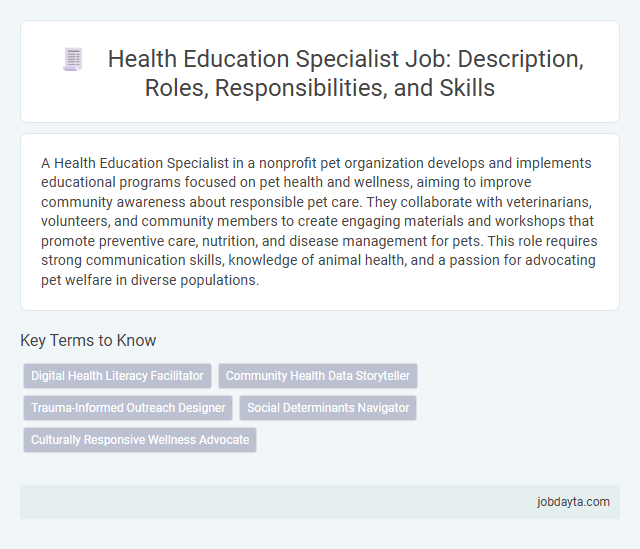 Health Education Specialist Job: Description, Roles, Responsibilities, and Skills

A Health Education Specialist in a nonprofit pet organization develops and implements educational programs focused on pet health and wellness, aiming to improve community awareness about responsible pet care. They collaborate with veterinarians, volunteers, and community members to create engaging materials and workshops that promote preventive care, nutrition, and disease management for pets. This role requires strong communication skills, knowledge of animal health, and a passion for advocating pet welfare in diverse populations.

Key Terms to Know

Digital Health Literacy Facilitator

Community Health Data Storyteller

Trauma-Informed Outreach Designer

Social Determinants Navigator

Culturally Responsive Wellness Advocate

jobdayta.com