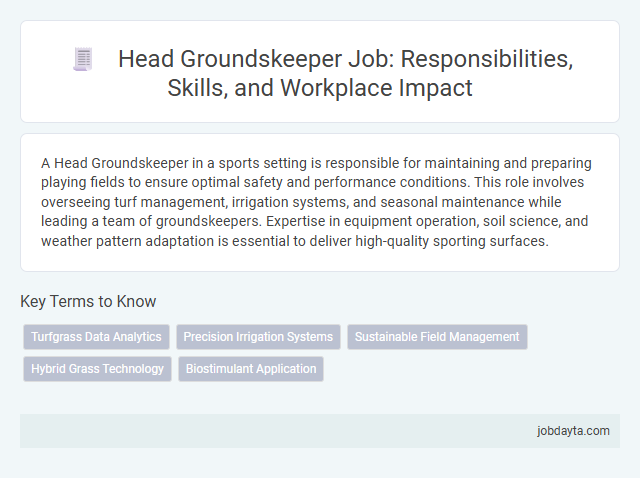 Head Groundskeeper Job: Responsibilities, Skills, and Workplace Impact

A Head Groundskeeper in a sports setting is responsible for maintaining and preparing playing fields to ensure optimal safety and performance conditions. This role involves overseeing turf management, irrigation systems, and seasonal maintenance while leading a team of groundskeepers. Expertise in equipment operation, soil science, and weather pattern adaptation is essential to deliver high-quality sporting surfaces.

Key Terms to Know

Turfgrass Data Analytics
Precision Irrigation Systems
Sustainable Field Management
Hybrid Grass Technology
Biostimulant Application

jobdayta.com