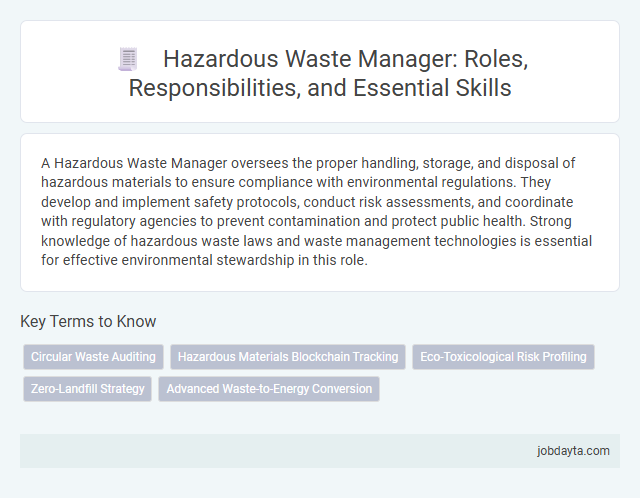 Hazardous Waste Manager: Roles, Responsibilities, and Essential Skills

A Hazardous Waste Manager oversees the proper handling, storage, and disposal of hazardous materials to ensure compliance with environmental regulations. They develop and implement safety protocols, conduct risk assessments, and coordinate with regulatory agencies to prevent contamination and protect public health. Strong knowledge of hazardous waste laws and waste management technologies is essential for effective environmental stewardship in this role.

Key Terms to Know

Circular Waste Auditing

Hazardous Materials Blockchain Tracking

Eco-Toxicological Risk Profiling

Zero-Landfill Strategy

Advanced Waste-to-Energy Conversion

jobdayta.com