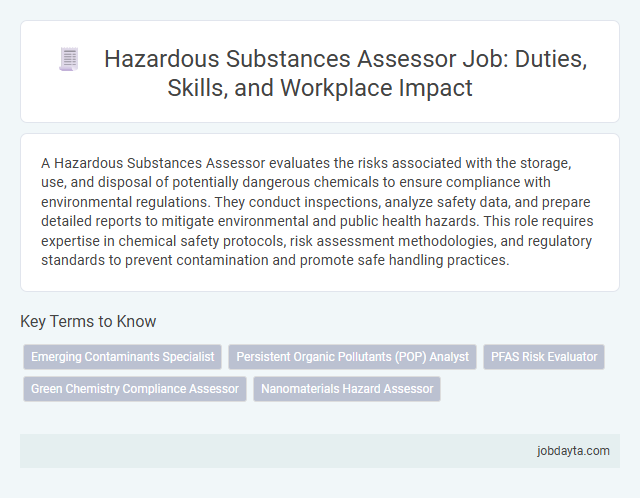 Hazardous Substances Assessor Job: Duties, Skills, and Workplace Impact

A Hazardous Substances Assessor evaluates the risks associated with the storage, use, and disposal of potentially dangerous chemicals to ensure compliance with environmental regulations. They conduct inspections, analyze safety data, and prepare detailed reports to mitigate environmental and public health hazards. This role requires expertise in chemical safety protocols, risk assessment methodologies, and regulatory standards to prevent contamination and promote safe handling practices.

Key Terms to Know

Emerging Contaminants Specialist

Persistent Organic Pollutants (POP) Analyst

PFAS Risk Evaluator

Green Chemistry Compliance Assessor

Nanomaterials Hazard Assessor

jobdayta.com