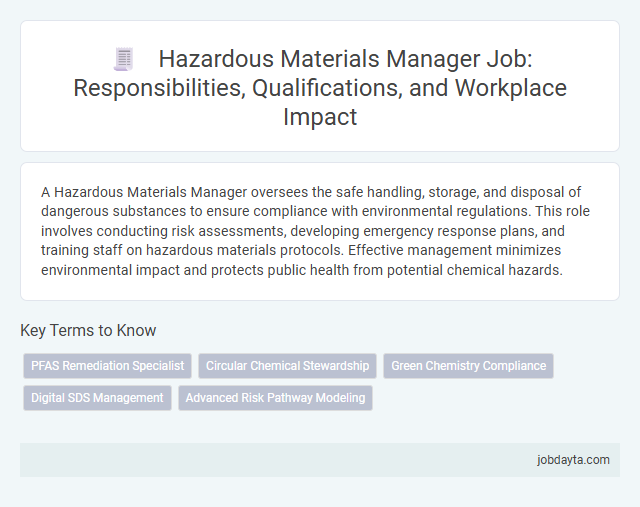 Hazardous Materials Manager Job: Responsibilities, Qualifications, and Workplace Impact

A Hazardous Materials Manager oversees the safe handling, storage, and disposal of dangerous substances to ensure compliance with environmental regulations. This role involves conducting risk assessments, developing emergency response plans, and training staff on hazardous materials protocols. Effective management minimizes environmental impact and protects public health from potential chemical hazards.

Key Terms to Know

PFAS Remediation Specialist

Circular Chemical Stewardship

Green Chemistry Compliance

Digital SDS Management

Advanced Risk Pathway Modeling

jobdayta.com