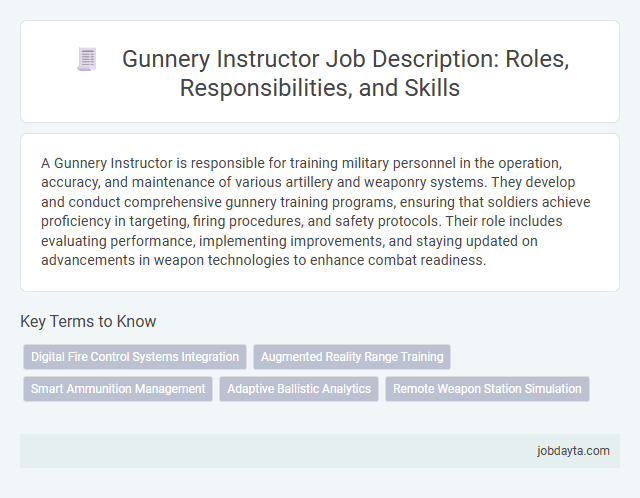 Gunnery Instructor Job Description: Roles, Responsibilities, and Skills

A Gunnery Instructor is responsible for training military personnel in the operation, accuracy, and maintenance of various artillery and weaponry systems. They develop and conduct comprehensive gunnery training programs, ensuring that soldiers achieve proficiency in targeting, firing procedures, and safety protocols. Their role includes evaluating performance, implementing improvements, and staying updated on advancements in weapon technologies to enhance combat readiness.

Key Terms to Know

Digital Fire Control Systems Integration

Augmented Reality Range Training

Smart Ammunition Management

Adaptive Ballistic Analytics

Remote Weapon Station Simulation

jobdayta.com