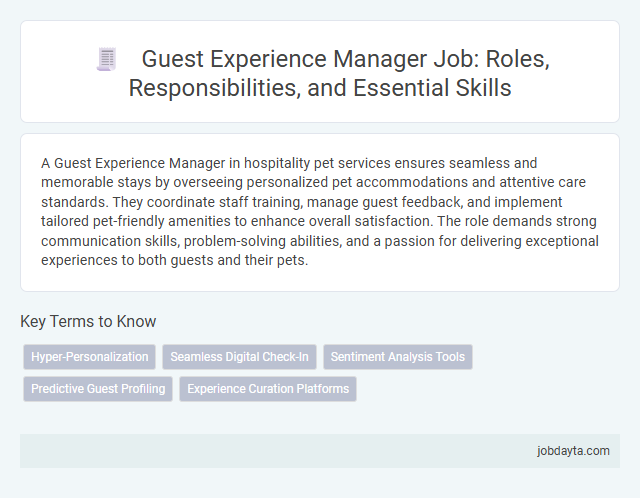 Guest Experience Manager Job: Roles, Responsibilities, and Essential Skills

A Guest Experience Manager in hospitality pet services ensures seamless and memorable stays by overseeing personalized pet accommodations and attentive care standards. They coordinate staff training, manage guest feedback, and implement tailored pet-friendly amenities to enhance overall satisfaction. The role demands strong communication skills, problem-solving abilities, and a passion for delivering exceptional experiences to both guests and their pets.

Key Terms to Know

Hyper-Personalization

Seamless Digital Check-In

Sentiment Analysis Tools

Predictive Guest Profiling

Experience Curation Platforms

jobdayta.com