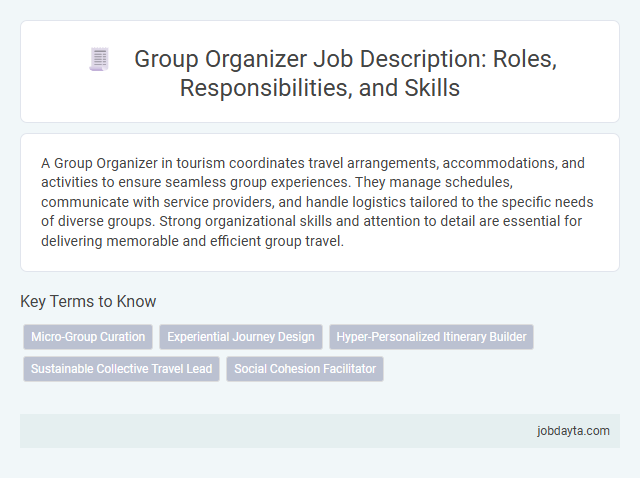 Group Organizer Job Description: Roles, Responsibilities, and Skills

A Group Organizer in tourism coordinates travel arrangements, accommodations, and activities to ensure seamless group experiences. They manage schedules, communicate with service providers, and handle logistics tailored to the specific needs of diverse groups. Strong organizational skills and attention to detail are essential for delivering memorable and efficient group travel.

Key Terms to Know

Micro-Group Curation

Experiential Journey Design

Hyper-Personalized Itinerary Builder

Sustainable Collective Travel Lead

Social Cohesion Facilitator

jobdayta.com