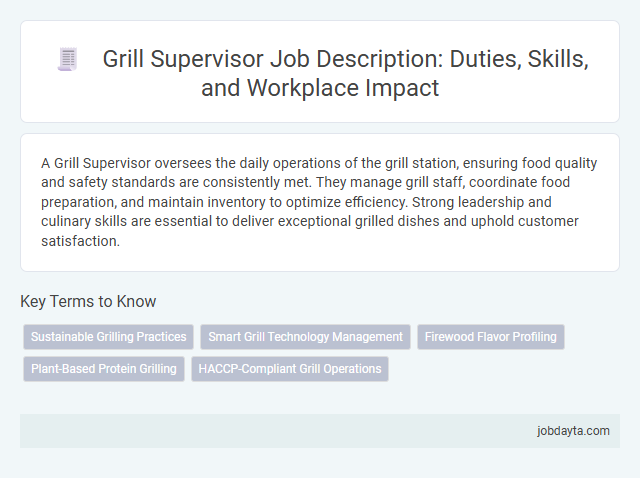 Grill Supervisor Job Description: Duties, Skills, and Workplace Impact

A Grill Supervisor oversees the daily operations of the grill station, ensuring food quality and safety standards are consistently met. They manage grill staff, coordinate food preparation, and maintain inventory to optimize efficiency. Strong leadership and culinary skills are essential to deliver exceptional grilled dishes and uphold customer satisfaction.

Key Terms to Know

Sustainable Grilling Practices

Smart Grill Technology Management

Firewood Flavor Profiling

Plant-Based Protein Grilling

HACCP-Compliant Grill Operations

jobdayta.com