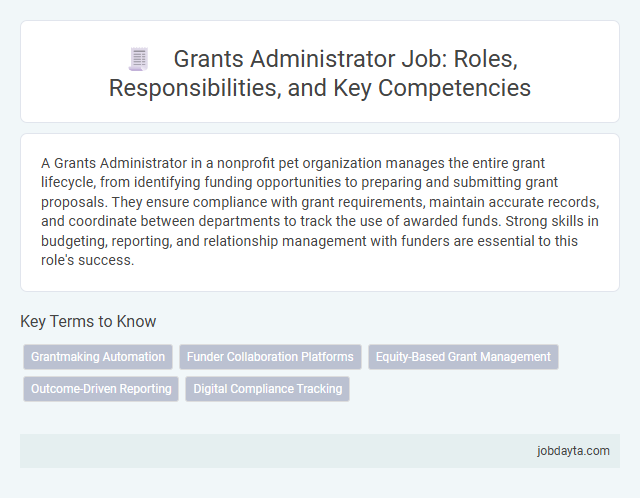 Grants Administrator Job: Roles, Responsibilities, and Key Competencies

A Grants Administrator in a nonprofit pet organization manages the entire grant lifecycle, from identifying funding opportunities to preparing and submitting grant proposals. They ensure compliance with grant requirements, maintain accurate records, and coordinate between departments to track the use of awarded funds. Strong skills in budgeting, reporting, and relationship management with funders are essential to this role's success.

Key Terms to Know

Grantmaking Automation
Funder Collaboration Platforms
Equity-Based Grant Management
Outcome-Driven Reporting
Digital Compliance Tracking

jobdayta.com