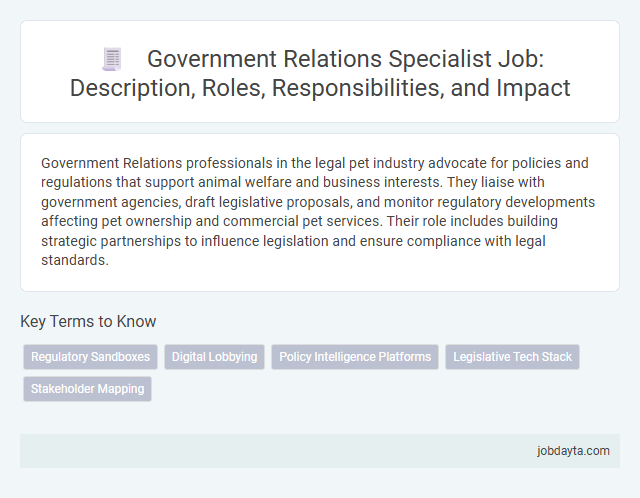 Government Relations Specialist Job: Description, Roles, Responsibilities, and Impact

Government Relations professionals in the legal pet industry advocate for policies and regulations that support animal welfare and business interests. They liaise with government agencies, draft legislative proposals, and monitor regulatory developments affecting pet ownership and commercial pet services. Their role includes building strategic partnerships to influence legislation and ensure compliance with legal standards.

Key Terms to Know

Regulatory Sandboxes

Digital Lobbying

Policy Intelligence Platforms

Legislative Tech Stack

Stakeholder Mapping

jobdayta.com