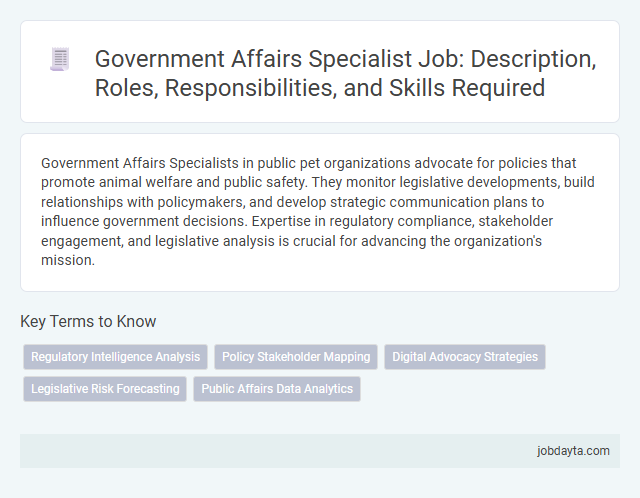 Government Affairs Specialist Job: Description, Roles, Responsibilities, and Skills Required

Government Affairs Specialists in public pet organizations advocate for policies that promote animal welfare and public safety. They monitor legislative developments, build relationships with policymakers, and develop strategic communication plans to influence government decisions. Expertise in regulatory compliance, stakeholder engagement, and legislative analysis is crucial for advancing the organization's mission.

Key Terms to Know

Regulatory Intelligence Analysis

Policy Stakeholder Mapping

Digital Advocacy Strategies

Legislative Risk Forecasting

Public Affairs Data Analytics

jobdayta.com