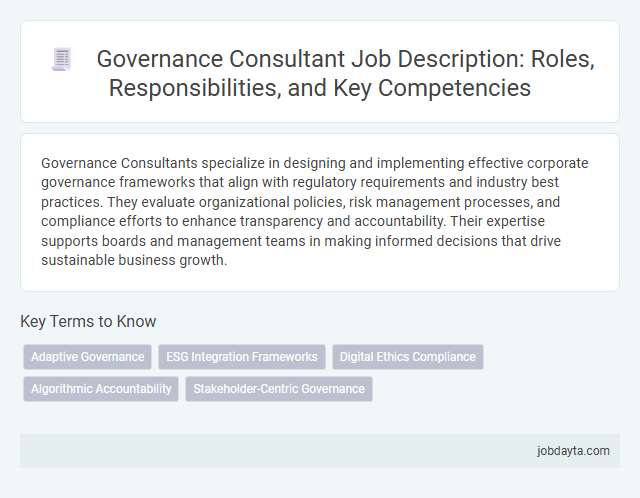 Governance Consultant Job Description: Roles, Responsibilities, and Key Competencies

Governance Consultants specialize in designing and implementing effective corporate governance frameworks that align with regulatory requirements and industry best practices. They evaluate organizational policies, risk management processes, and compliance efforts to enhance transparency and accountability. Their expertise supports boards and management teams in making informed decisions that drive sustainable business growth.

Key Terms to Know

Adaptive Governance
ESG Integration Frameworks
Digital Ethics Compliance
Algorithmic Accountability
Stakeholder-Centric Governance

jobdayta.com