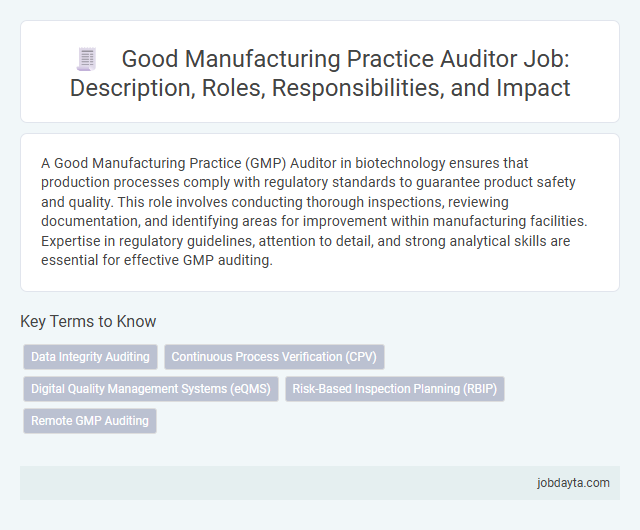 Good Manufacturing Practice Auditor Job: Description, Roles, Responsibilities, and Impact

A Good Manufacturing Practice (GMP) Auditor in biotechnology ensures that production processes comply with regulatory standards to guarantee product safety and quality. This role involves conducting thorough inspections, reviewing documentation, and identifying areas for improvement within manufacturing facilities. Expertise in regulatory guidelines, attention to detail, and strong analytical skills are essential for effective GMP auditing.

Key Terms to Know

Data Integrity Auditing

Continuous Process Verification (CPV)

Digital Quality Management Systems (eQMS)

Risk-Based Inspection Planning (RBIP)

Remote GMP Auditing

jobdayta.com