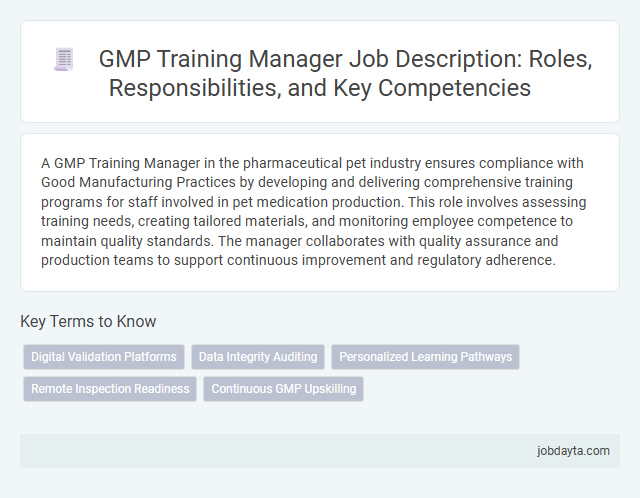 GMP Training Manager Job Description: Roles, Responsibilities, and Key Competencies

A GMP Training Manager in the pharmaceutical pet industry ensures compliance with Good Manufacturing Practices by developing and delivering comprehensive training programs for staff involved in pet medication production. This role involves assessing training needs, creating tailored materials, and monitoring employee competence to maintain quality standards. The manager collaborates with quality assurance and production teams to support continuous improvement and regulatory adherence.

Key Terms to Know

Digital Validation Platforms
Data Integrity Auditing
Personalized Learning Pathways
Remote Inspection Readiness
Continuous GMP Upskilling

jobdayta.com