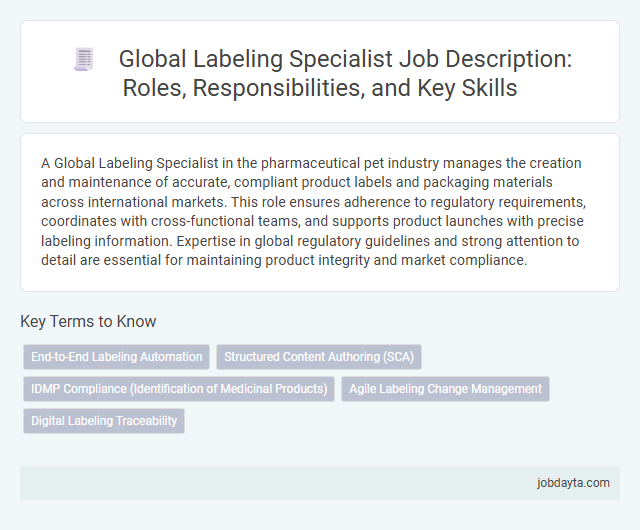 Global Labeling Specialist Job Description: Roles, Responsibilities, and Key Skills

A Global Labeling Specialist in the pharmaceutical pet industry manages the creation and maintenance of accurate, compliant product labels and packaging materials across international markets. This role ensures adherence to regulatory requirements, coordinates with cross-functional teams, and supports product launches with precise labeling information. Expertise in global regulatory guidelines and strong attention to detail are essential for maintaining product integrity and market compliance.

Key Terms to Know

End-to-End Labeling Automation

Structured Content Authoring (SCA)

IDMP Compliance (Identification of Medicinal Products)

Agile Labeling Change Management

Digital Labeling Traceability

jobdayta.com