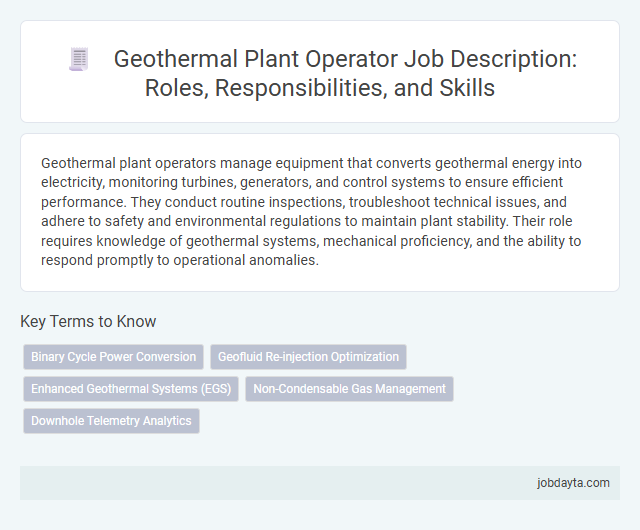 Geothermal Plant Operator Job Description: Roles, Responsibilities, and Skills

Geothermal plant operators manage equipment that converts geothermal energy into electricity, monitoring turbines, generators, and control systems to ensure efficient performance. They conduct routine inspections, troubleshoot technical issues, and adhere to safety and environmental regulations to maintain plant stability. Their role requires knowledge of geothermal systems, mechanical proficiency, and the ability to respond promptly to operational anomalies.

Key Terms to Know

Binary Cycle Power Conversion
Geofluid Re-injection Optimization
Enhanced Geothermal Systems (EGS)
Non-Condensable Gas Management
Downhole Telemetry Analytics

jobdayta.com