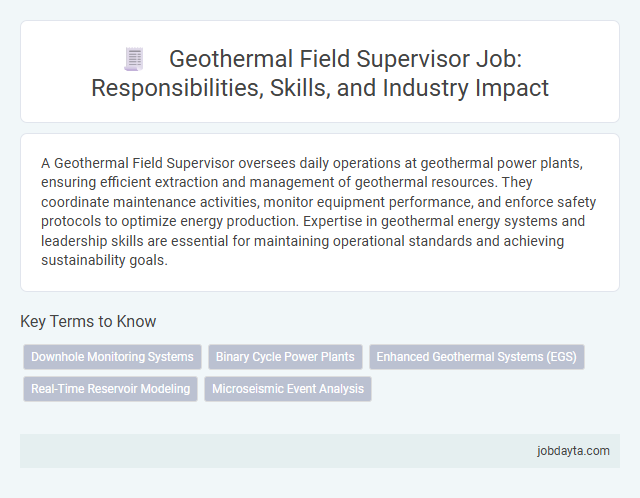 Geothermal Field Supervisor Job: Responsibilities, Skills, and Industry Impact

A Geothermal Field Supervisor oversees daily operations at geothermal power plants, ensuring efficient extraction and management of geothermal resources. They coordinate maintenance activities, monitor equipment performance, and enforce safety protocols to optimize energy production. Expertise in geothermal energy systems and leadership skills are essential for maintaining operational standards and achieving sustainability goals.

Key Terms to Know

Downhole Monitoring Systems

Binary Cycle Power Plants

Enhanced Geothermal Systems (EGS)

Real-Time Reservoir Modeling

Microseismic Event Analysis

jobdayta.com