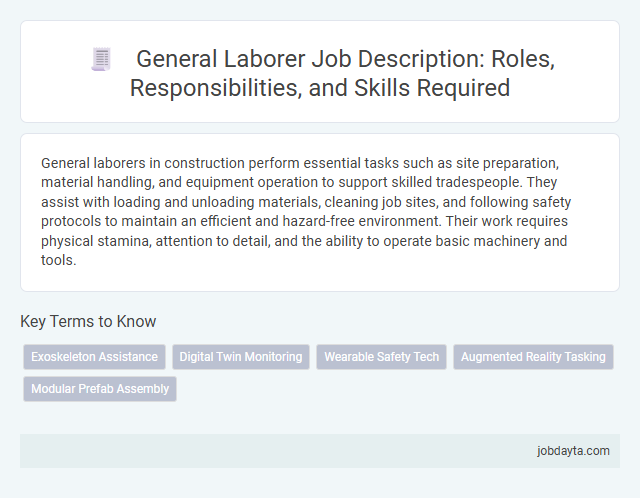 General Laborer Job Description: Roles, Responsibilities, and Skills Required

General laborers in construction perform essential tasks such as site preparation, material handling, and equipment operation to support skilled tradespeople. They assist with loading and unloading materials, cleaning job sites, and following safety protocols to maintain an efficient and hazard-free environment. Their work requires physical stamina, attention to detail, and the ability to operate basic machinery and tools.

Key Terms to Know

Exoskeleton Assistance

Digital Twin Monitoring

Wearable Safety Tech

Augmented Reality Tasking

Modular Prefab Assembly

jobdayta.com