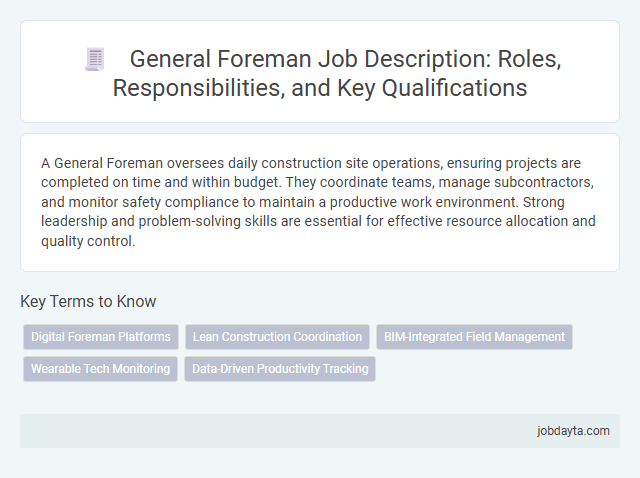 General Foreman Job Description: Roles, Responsibilities, and Key Qualifications

A General Foreman oversees daily construction site operations, ensuring projects are completed on time and within budget. They coordinate teams, manage subcontractors, and monitor safety compliance to maintain a productive work environment. Strong leadership and problem-solving skills are essential for effective resource allocation and quality control.

Key Terms to Know

Digital Foreman Platforms

Lean Construction Coordination

BIM-Integrated Field Management

Wearable Tech Monitoring

Data-Driven Productivity Tracking

jobdayta.com