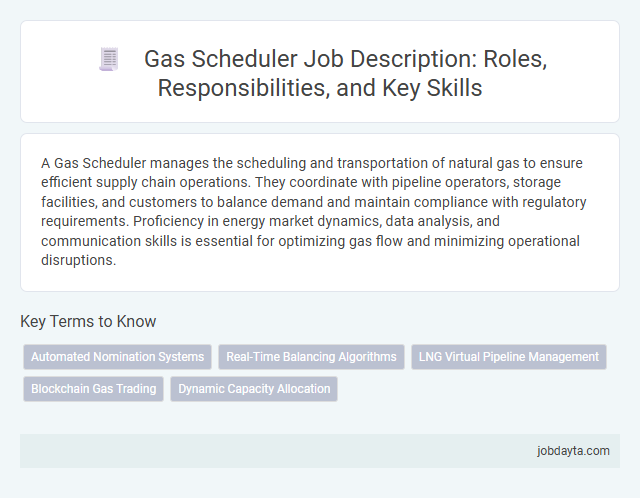 Gas Scheduler Job Description: Roles, Responsibilities, and Key Skills

A Gas Scheduler manages the scheduling and transportation of natural gas to ensure efficient supply chain operations. They coordinate with pipeline operators, storage facilities, and customers to balance demand and maintain compliance with regulatory requirements. Proficiency in energy market dynamics, data analysis, and communication skills is essential for optimizing gas flow and minimizing operational disruptions.

Key Terms to Know

Automated Nomination Systems

Real-Time Balancing Algorithms

LNG Virtual Pipeline Management

Blockchain Gas Trading

Dynamic Capacity Allocation

jobdayta.com