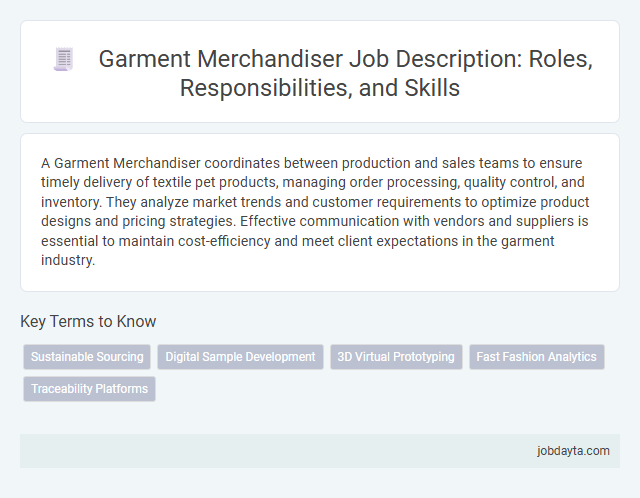 Garment Merchandiser Job Description: Roles, Responsibilities, and Skills

A Garment Merchandiser coordinates between production and sales teams to ensure timely delivery of textile pet products, managing order processing, quality control, and inventory. They analyze market trends and customer requirements to optimize product designs and pricing strategies. Effective communication with vendors and suppliers is essential to maintain cost-efficiency and meet client expectations in the garment industry.

Key Terms to Know

Sustainable Sourcing

Digital Sample Development

3D Virtual Prototyping

Fast Fashion Analytics

Traceability Platforms

jobdayta.com