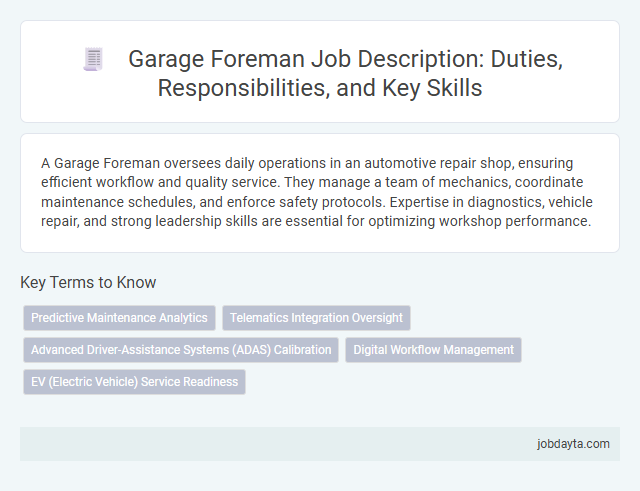 Garage Foreman Job Description: Duties, Responsibilities, and Key Skills

A Garage Foreman oversees daily operations in an automotive repair shop, ensuring efficient workflow and quality service. They manage a team of mechanics, coordinate maintenance schedules, and enforce safety protocols. Expertise in diagnostics, vehicle repair, and strong leadership skills are essential for optimizing workshop performance.

Key Terms to Know

Predictive Maintenance Analytics

Telematics Integration Oversight

Advanced Driver-Assistance Systems (ADAS) Calibration

Digital Workflow Management

EV (Electric Vehicle) Service Readiness

jobdayta.com