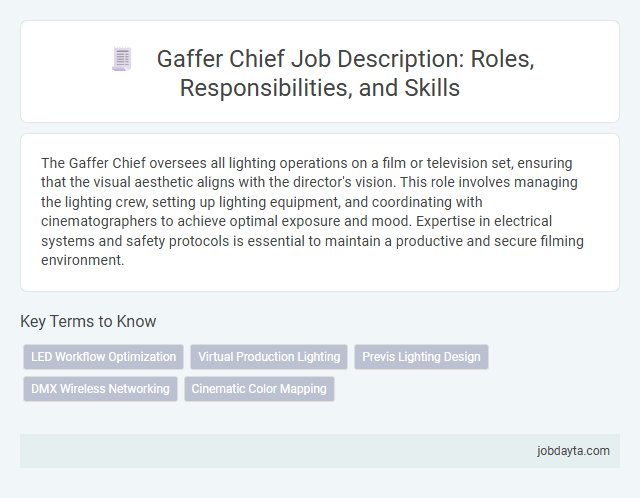 Gaffer Chief Job Description: Roles, Responsibilities, and Skills

The Gaffer Chief oversees all lighting operations on a film or television set, ensuring that the visual aesthetic aligns with the director's vision. This role involves managing the lighting crew, setting up lighting equipment, and coordinating with cinematographers to achieve optimal exposure and mood. Expertise in electrical systems and safety protocols is essential to maintain a productive and secure filming environment.

Key Terms to Know

LED Workflow Optimization
Virtual Production Lighting
Previs Lighting Design
DMX Wireless Networking
Cinematic Color Mapping

jobdayta.com