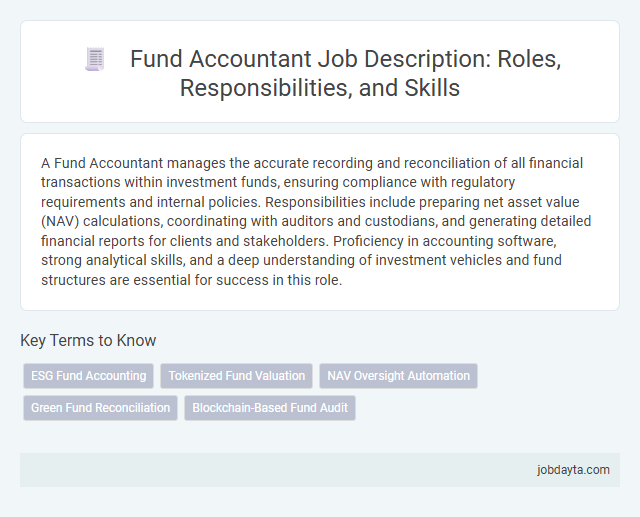 Fund Accountant Job Description: Roles, Responsibilities, and Skills

A Fund Accountant manages the accurate recording and reconciliation of all financial transactions within investment funds, ensuring compliance with regulatory requirements and internal policies. Responsibilities include preparing net asset value (NAV) calculations, coordinating with auditors and custodians, and generating detailed financial reports for clients and stakeholders. Proficiency in accounting software, strong analytical skills, and a deep understanding of investment vehicles and fund structures are essential for success in this role.

Key Terms to Know

ESG Fund Accounting
Tokenized Fund Valuation
NAV Oversight Automation
Green Fund Reconciliation
Blockchain-Based Fund Audit

jobdayta.com