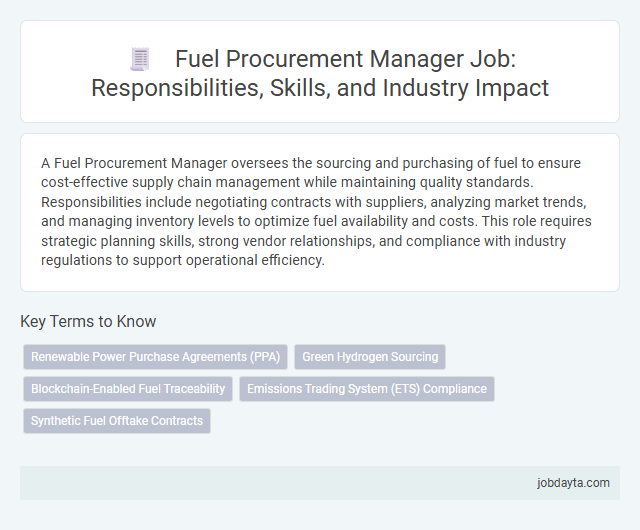 Fuel Procurement Manager Job: Responsibilities, Skills, and Industry Impact

A Fuel Procurement Manager oversees the sourcing and purchasing of fuel to ensure cost-effective supply chain management while maintaining quality standards. Responsibilities include negotiating contracts with suppliers, analyzing market trends, and managing inventory levels to optimize fuel availability and costs. This role requires strategic planning skills, strong vendor relationships, and compliance with industry regulations to support operational efficiency.

Key Terms to Know

Renewable Power Purchase Agreements (PPA)

Green Hydrogen Sourcing

Blockchain-Enabled Fuel Traceability

Emissions Trading System (ETS) Compliance

Synthetic Fuel Offtake Contracts

jobdayta.com