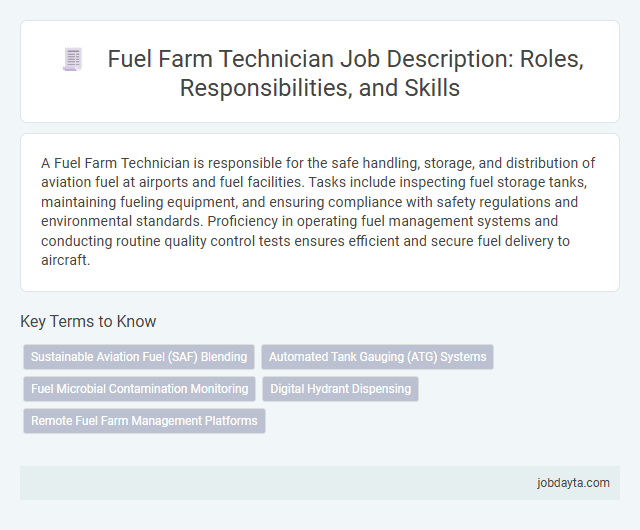 Fuel Farm Technician Job Description: Roles, Responsibilities, and Skills

A Fuel Farm Technician is responsible for the safe handling, storage, and distribution of aviation fuel at airports and fuel facilities. Tasks include inspecting fuel storage tanks, maintaining fueling equipment, and ensuring compliance with safety regulations and environmental standards. Proficiency in operating fuel management systems and conducting routine quality control tests ensures efficient and secure fuel delivery to aircraft.

Key Terms to Know

Sustainable Aviation Fuel (SAF) Blending

Automated Tank Gauging (ATG) Systems

Fuel Microbial Contamination Monitoring

Digital Hydrant Dispensing

Remote Fuel Farm Management Platforms

jobdayta.com