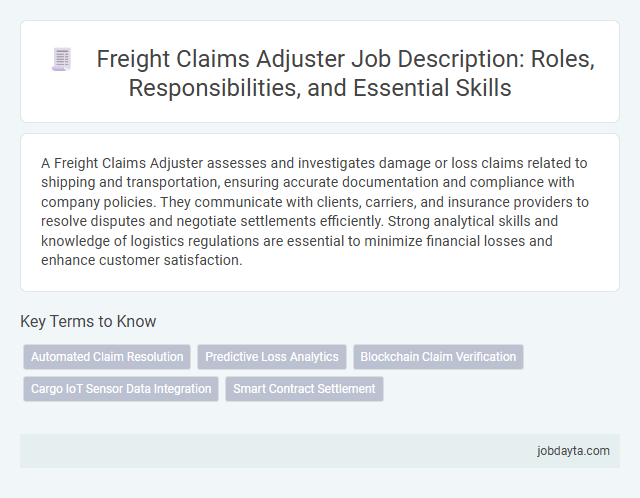 Freight Claims Adjuster Job Description: Roles, Responsibilities, and Essential Skills

A Freight Claims Adjuster assesses and investigates damage or loss claims related to shipping and transportation, ensuring accurate documentation and compliance with company policies. They communicate with clients, carriers, and insurance providers to resolve disputes and negotiate settlements efficiently. Strong analytical skills and knowledge of logistics regulations are essential to minimize financial losses and enhance customer satisfaction.

Key Terms to Know

Automated Claim Resolution
Predictive Loss Analytics
Blockchain Claim Verification
Cargo IoT Sensor Data Integration
Smart Contract Settlement

jobdayta.com