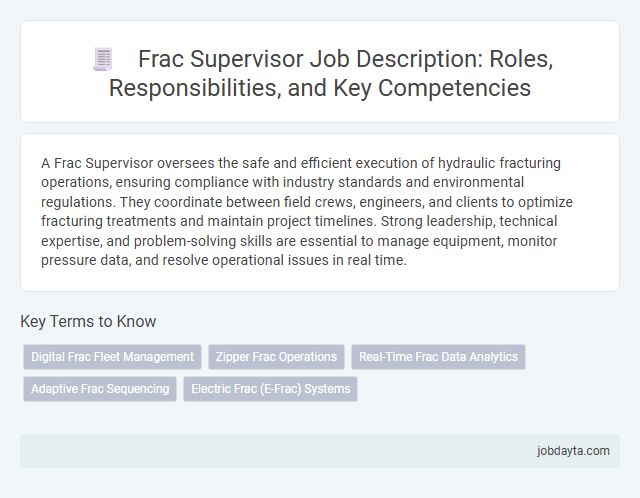 Frac Supervisor Job Description: Roles, Responsibilities, and Key Competencies

A Frac Supervisor oversees the safe and efficient execution of hydraulic fracturing operations, ensuring compliance with industry standards and environmental regulations. They coordinate between field crews, engineers, and clients to optimize fracturing treatments and maintain project timelines. Strong leadership, technical expertise, and problem-solving skills are essential to manage equipment, monitor pressure data, and resolve operational issues in real time.

Key Terms to Know

Digital Frac Fleet Management

Zipper Frac Operations

Real-Time Frac Data Analytics

Adaptive Frac Sequencing

Electric Frac (E-Frac) Systems

jobdayta.com