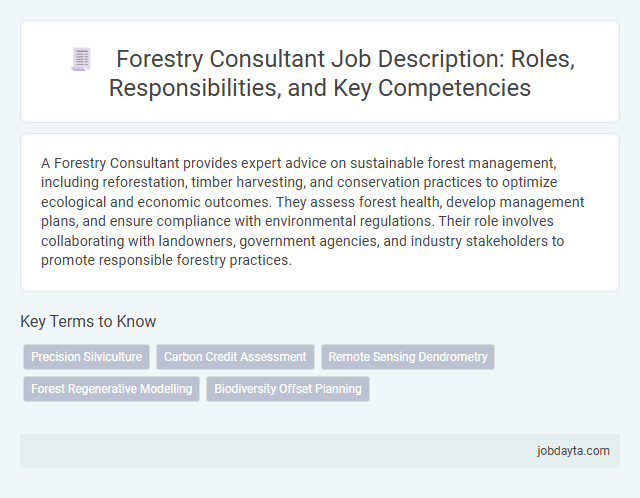 Forestry Consultant Job Description: Roles, Responsibilities, and Key Competencies

A Forestry Consultant provides expert advice on sustainable forest management, including reforestation, timber harvesting, and conservation practices to optimize ecological and economic outcomes. They assess forest health, develop management plans, and ensure compliance with environmental regulations. Their role involves collaborating with landowners, government agencies, and industry stakeholders to promote responsible forestry practices.

Key Terms to Know

Precision Silviculture

Carbon Credit Assessment

Remote Sensing Dendrometry

Forest Regenerative Modelling

Biodiversity Offset Planning

jobdayta.com